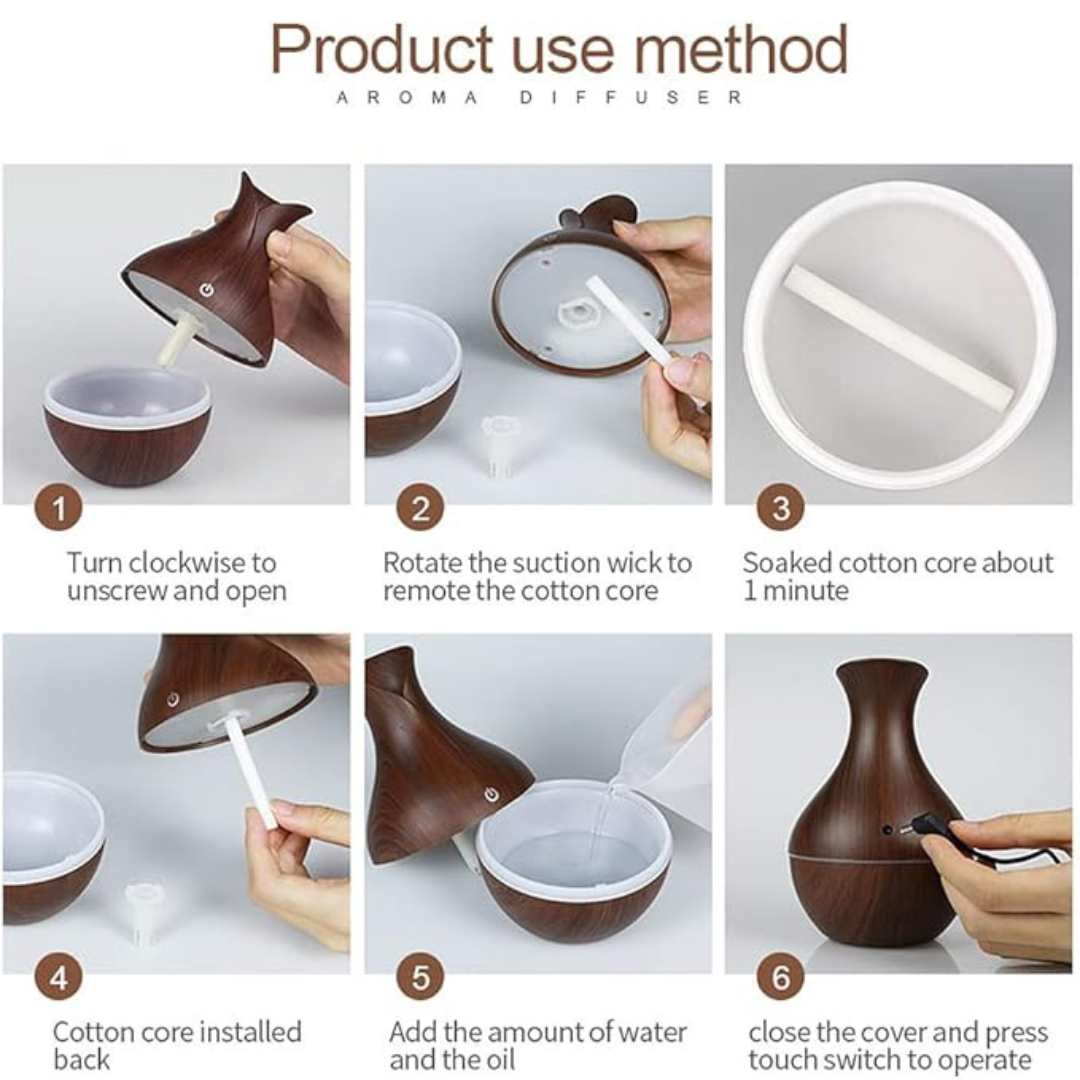 Product use method

AROMA DIFFUSER

1

Turn clockwise to unscrew and open

2

Rotate the suction wick to remote the cotton core

3

Soaked cotton core about 1 minute

4

Cotton core installed back

5

Add the amount of water and the oil

6

close the cover and press touch switch to operate